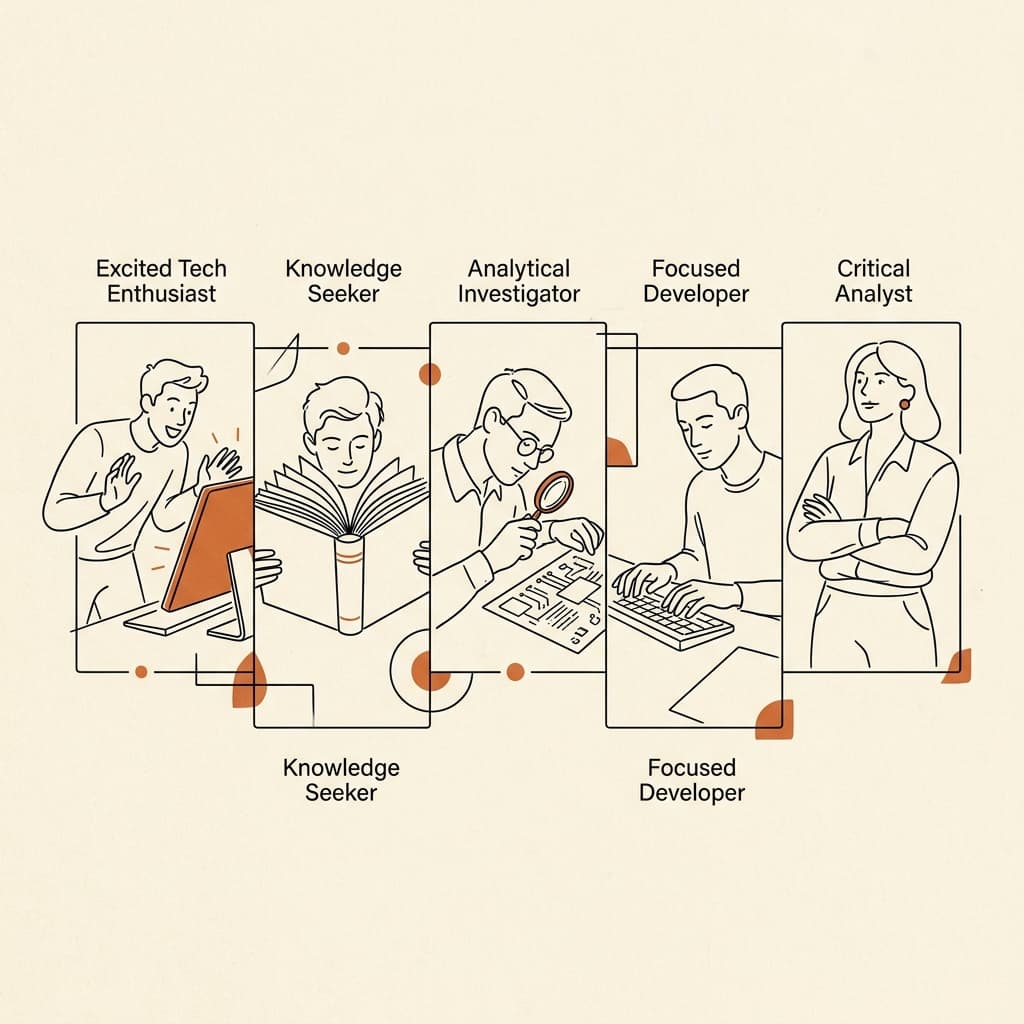 Excited Tech Enthusiast

Knowledge Seeker

Analytical Investigator

Focused Developer

Critical Analyst

Knowledge Seeker

Focused Developer